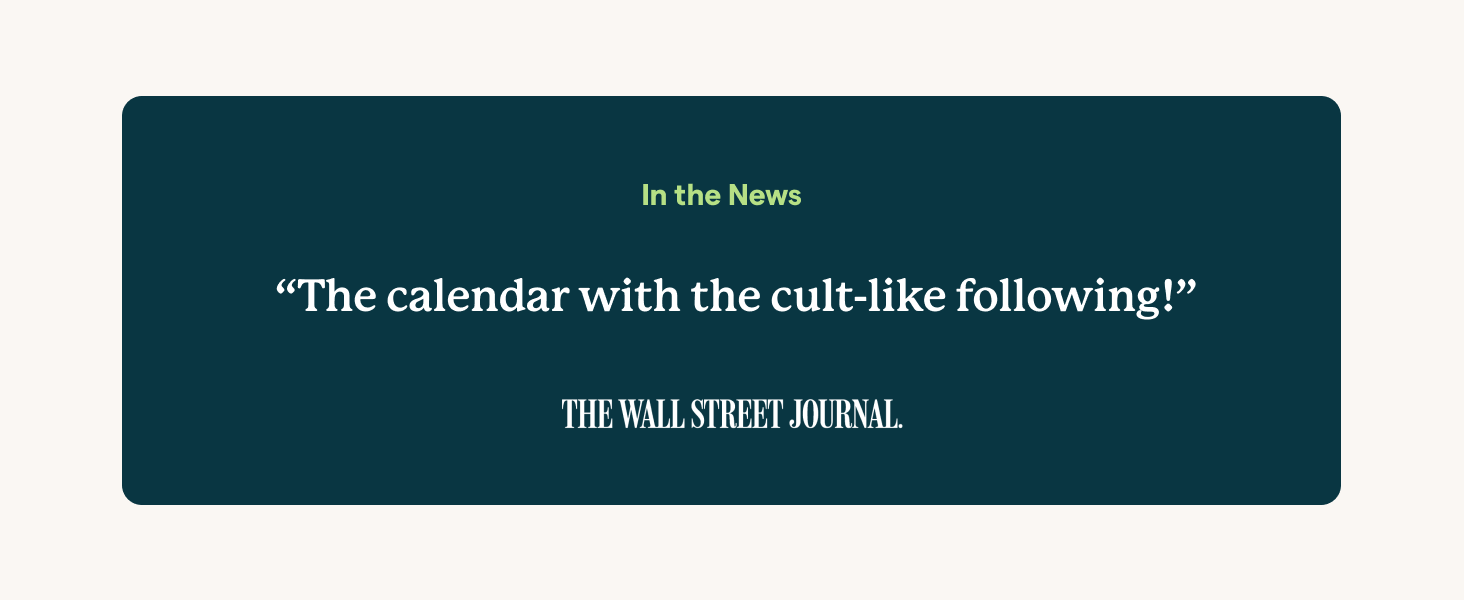 In the News

"The calendar with the cult-like following!"

THE WALL STREET JOURNAL.